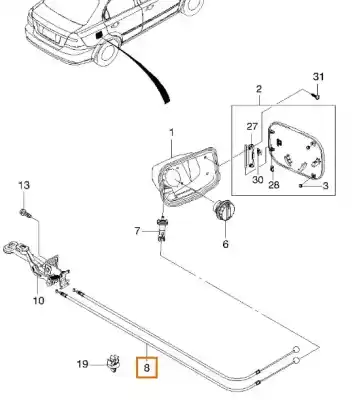 31
2
27
1
30
28
3
13
7
6
10
19
8