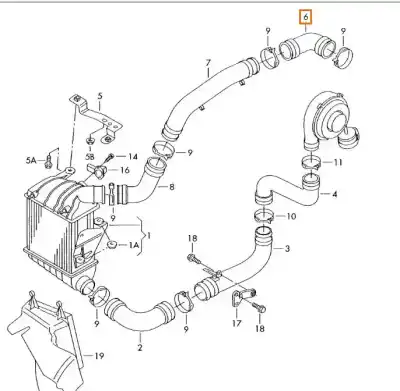 6
9
9
7
5
5A
5B
14
16
9
8
11
4
9
10
1
1A
18
3
9
9
17
18
2
19