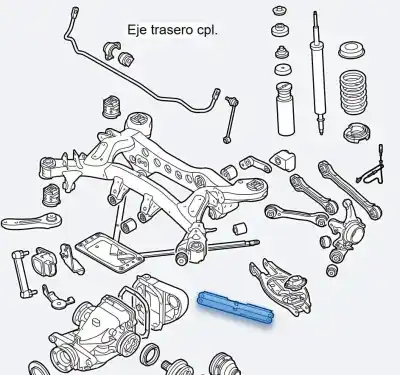 Eje trasero cpl.