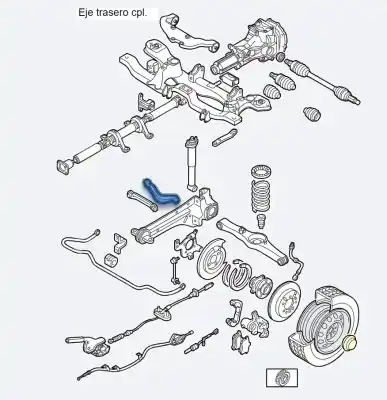 Eje trasero cpl.